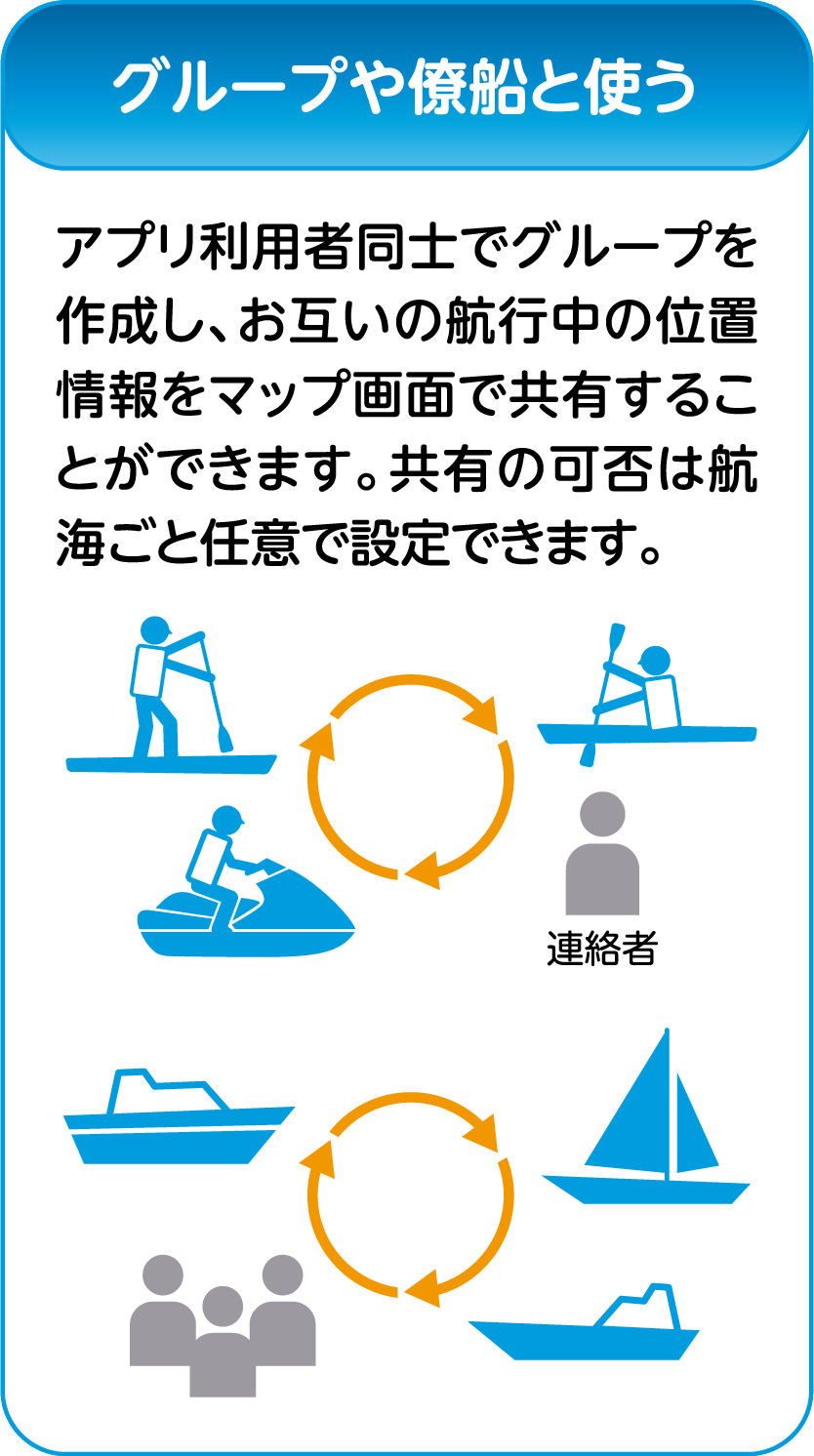 グループや僚船と使う

アプリ利用者同士でグループを作成し、お互いの航行中の位置情報をマップ画面で共有することができます。共有の可否は航海ごと任意で設定できます。

連絡者